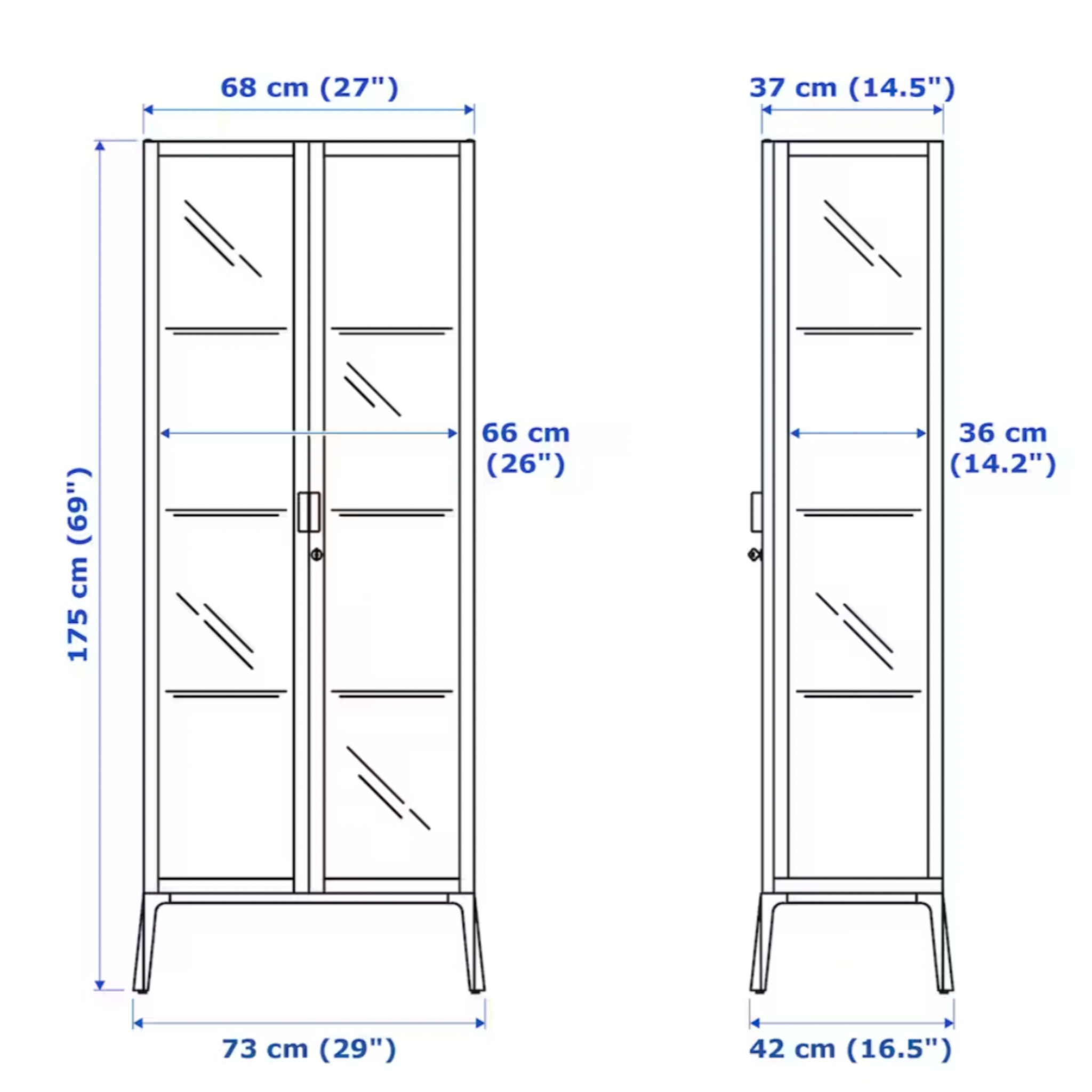 68 cm (27")

37 cm (14.5")

175 cm (69")

66 cm (26")

36 cm (14.2")

73 cm (29")

42 cm (16.5")